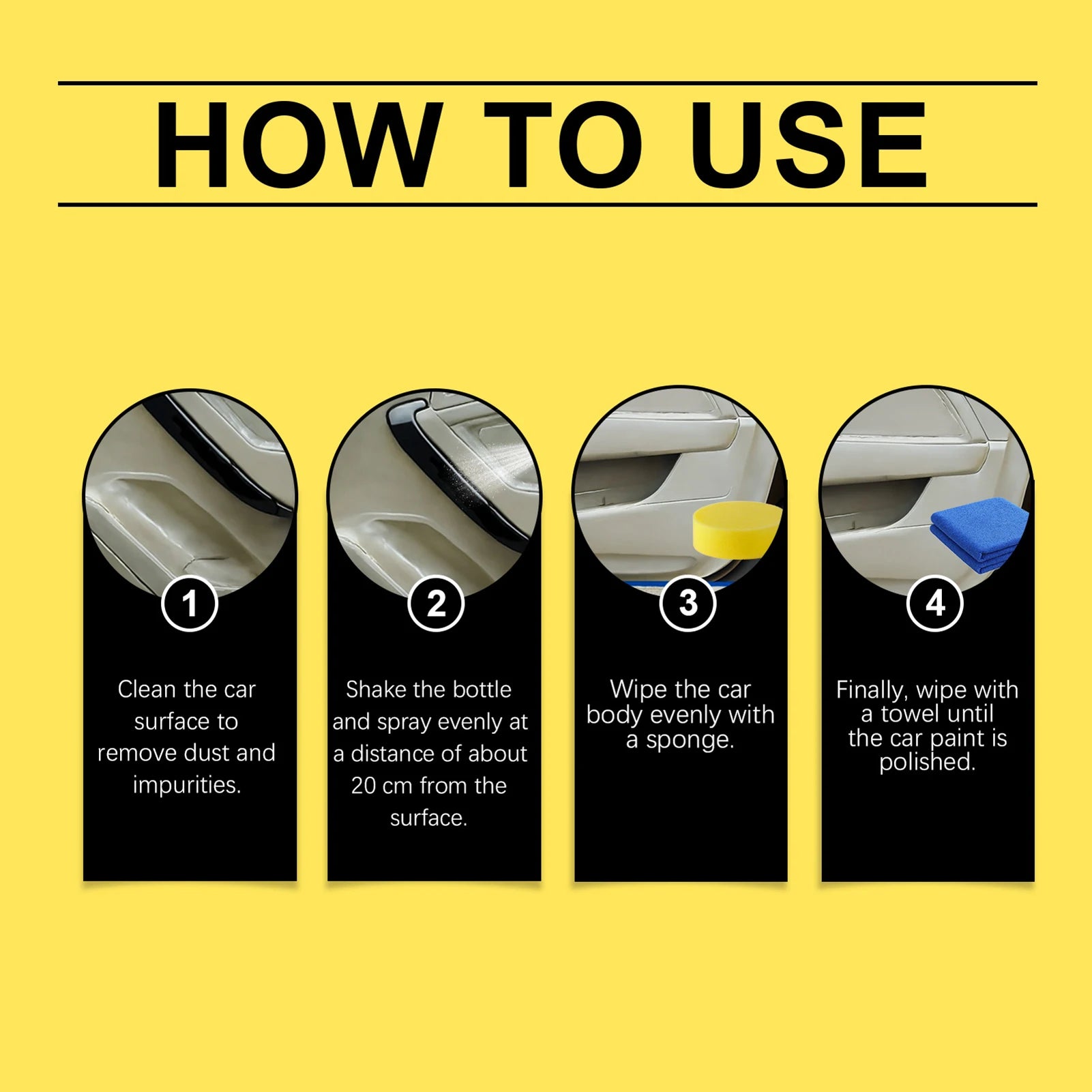 HOW TO USE

1

Clean the car surface to remove dust and impurities.

2

Shake the bottle and spray evenly at a distance of about 20 cm from the surface.

3

Wipe the car body evenly with a sponge.

4

Finally, wipe with a towel until the car paint is polished.