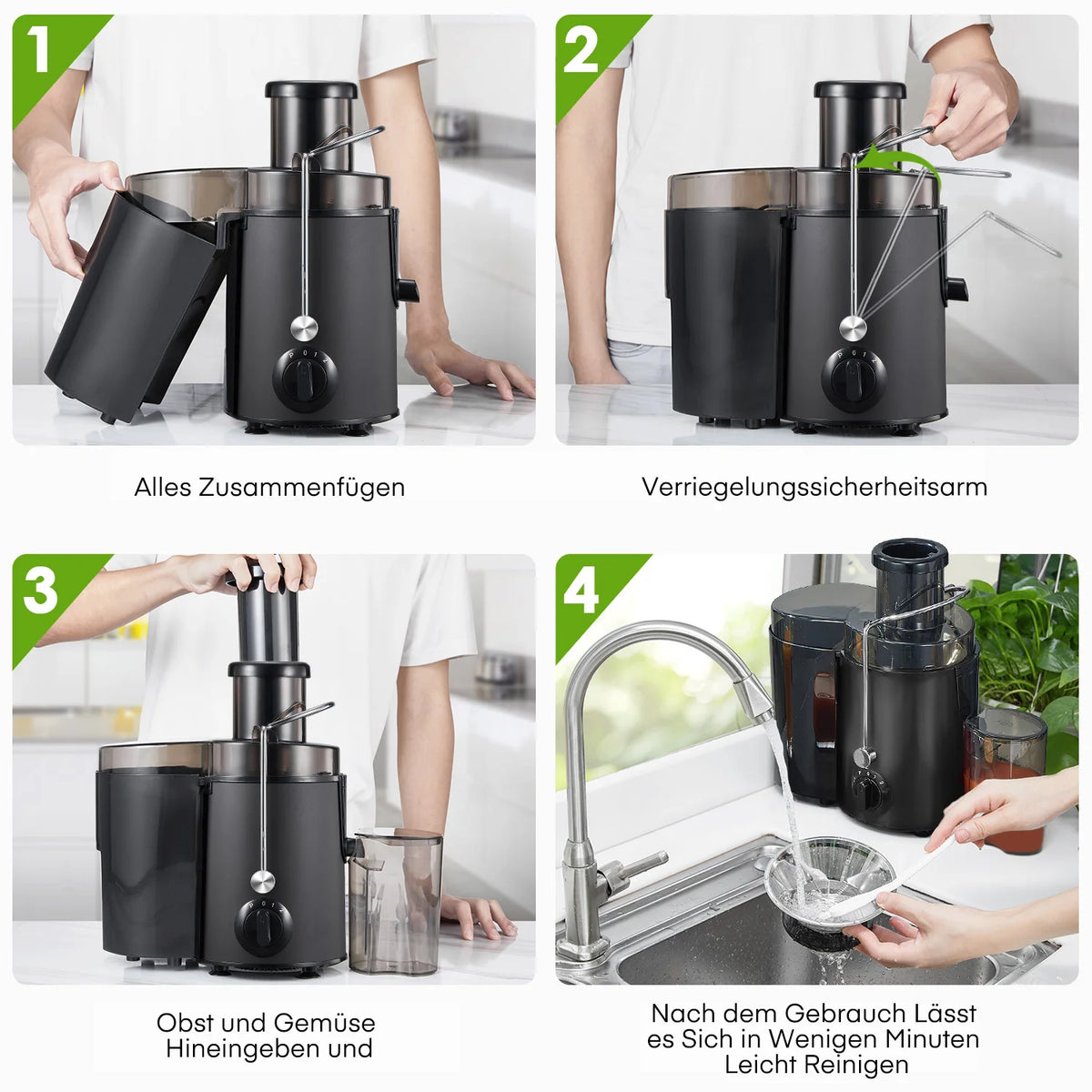 1

Alles Zusammenfügen

2

Verriegelungssicherheitsarm

3

Obst und Gemüse Hineingeben und

4

Nach dem Gebrauch Lässt es Sich in Wenigen Minuten Leicht Reinigen