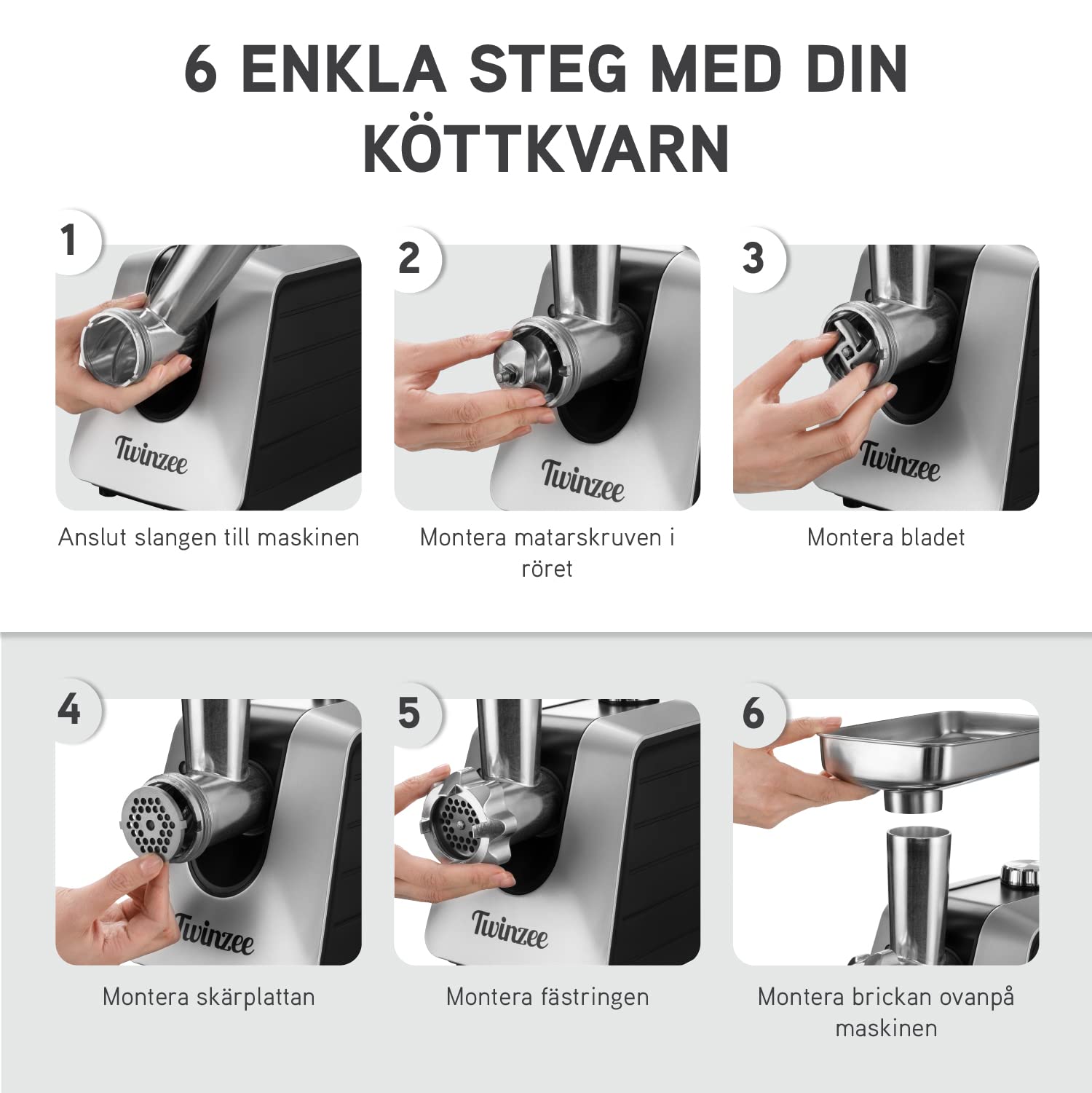 6 ENKLA STEG MED DIN KÖTTKVARN

1

Twinzee

Anslut slangen till maskinen

2

Twinzee

Montera matarskruven i röret

3

Twinzee

Montera bladet

4

Twinzee

Montera skärplattan

5

Twinzee

Montera fästringen

6

Montera brickan ovanpå maskinen