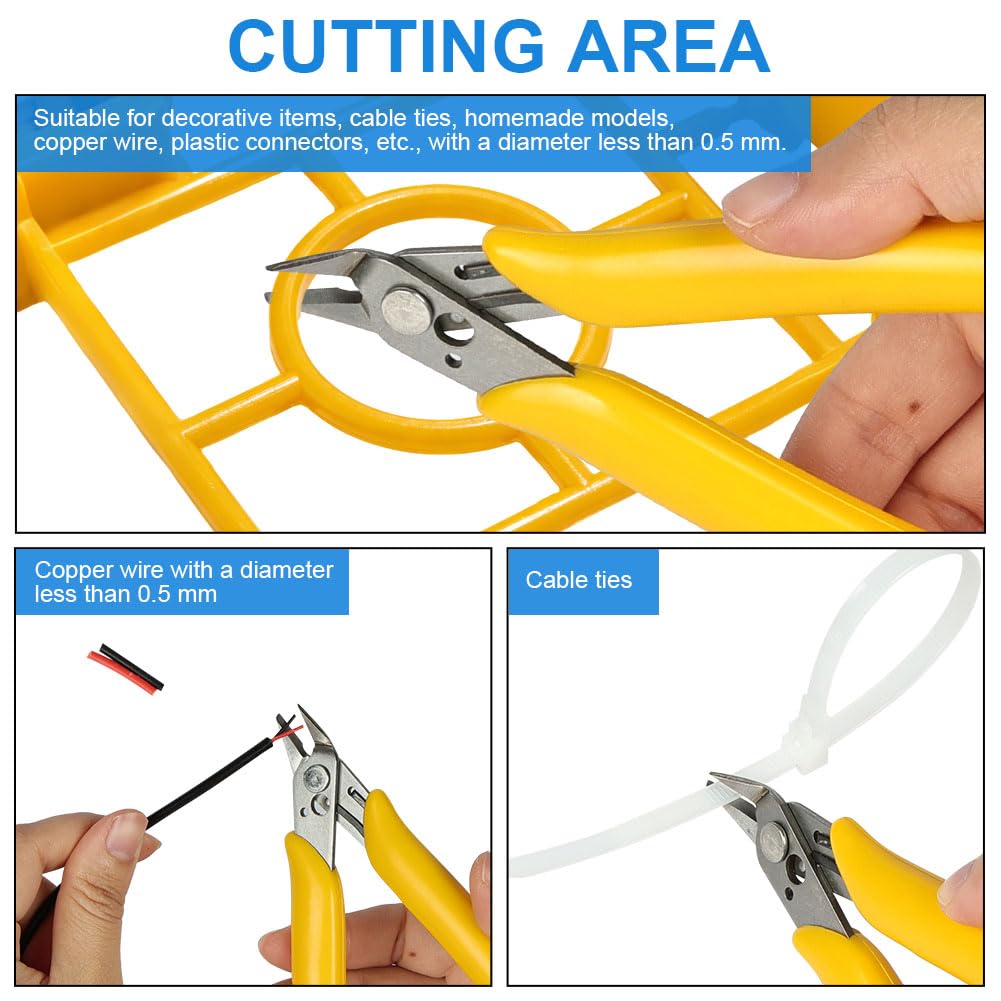 CUTTING AREA

Suitable for decorative items, cable ties, homemade models, copper wire, plastic connectors, etc., with a diameter less than 0.5 mm.

Copper wire with a diameter less than 0.5 mm

Cable ties