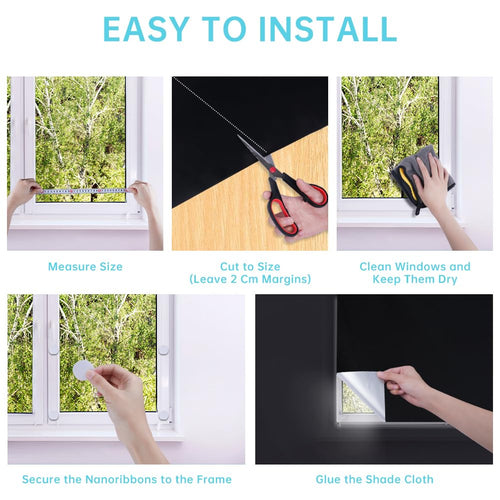 EASY TO INSTALL

Measure Size

Cut to Size
(Leave 2 Cm Margins)

Clean Windows and Keep Them Dry

Secure the Nanoribbons to the Frame

Glue the Shade Cloth